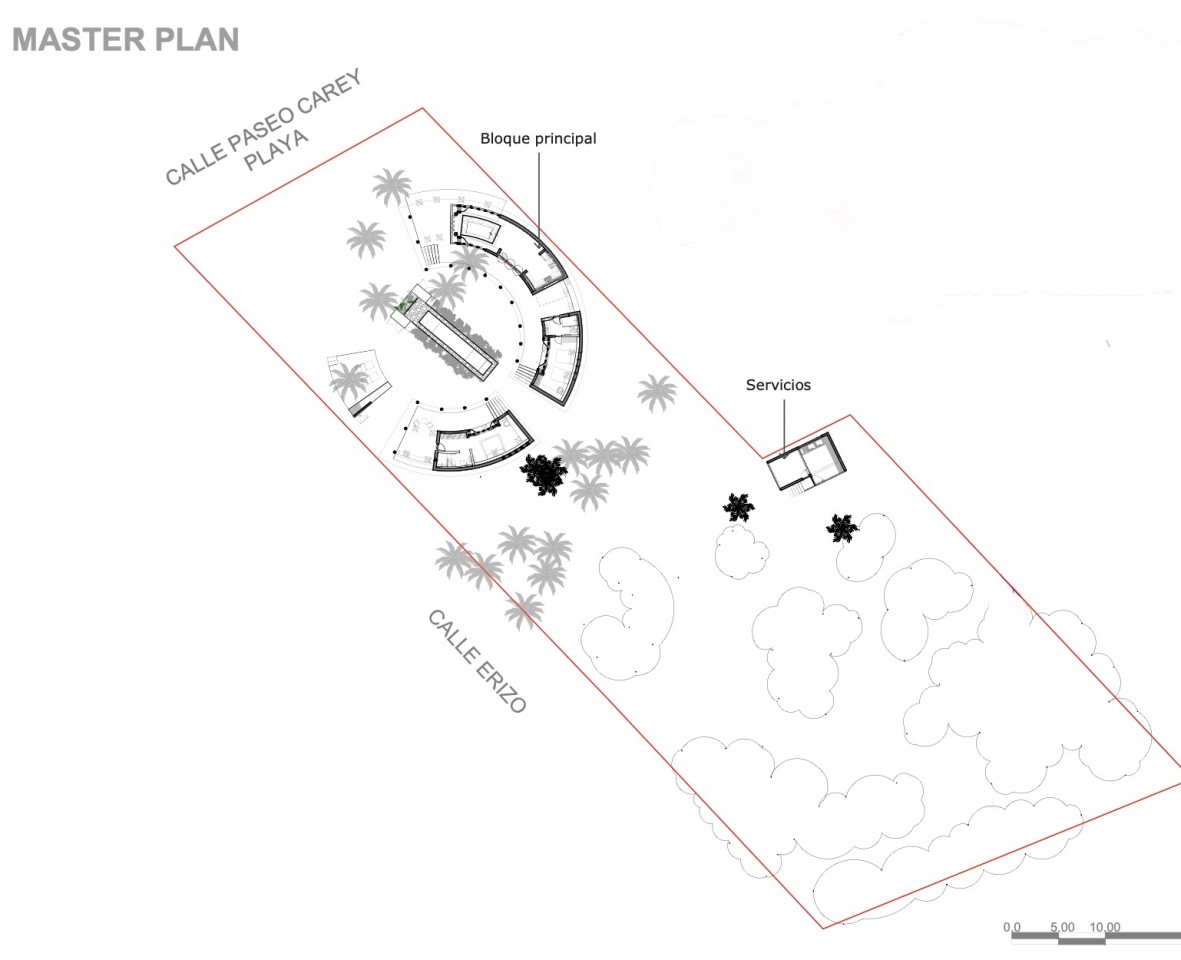 MASTER PLAN

CALLE PASEO CAREY
PLAYA

Bloque principal

Servicios

CALLE ERIZO

0.0 5.00 10.00